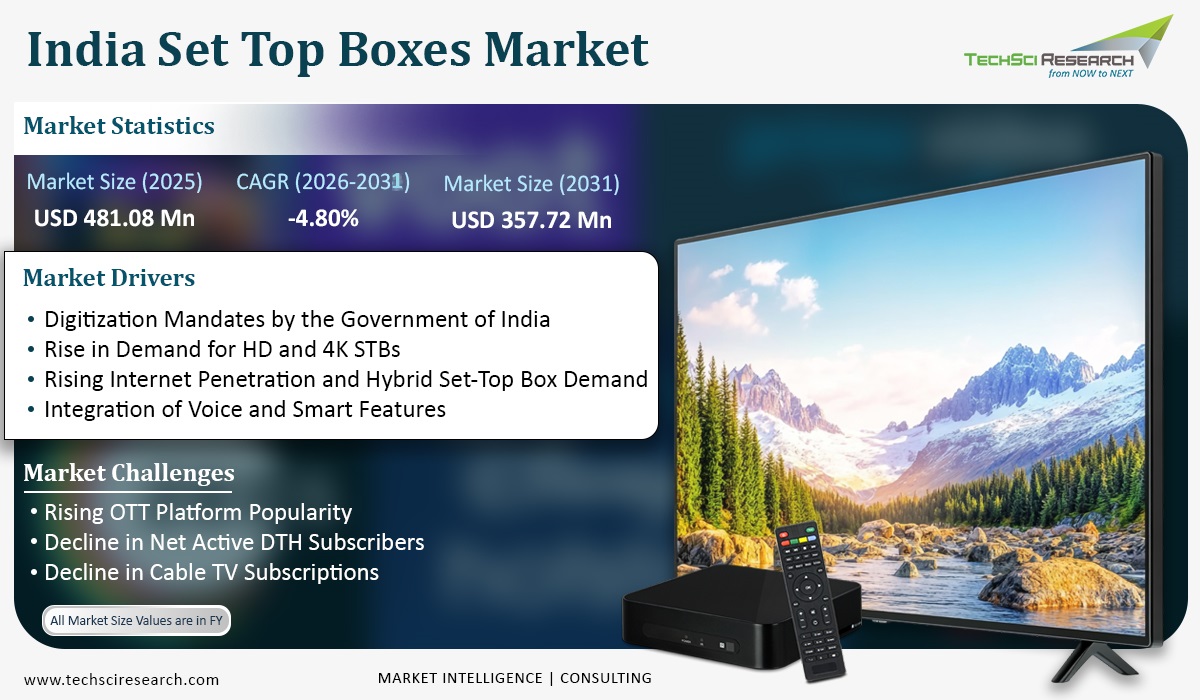 India Set Top Boxes Market

TECHSCI RESEARCH
from NOW to NEXT

Market Statistics

Market Size (2025)
USD 481.08 Mn

CAGR (2026-2031)
-4.80%

Market Size (2031)
USD 357.72 Mn

Market Drivers

• Digitization Mandates by the Government of India
• Rise in Demand for HD and 4K STBs
• Rising Internet Penetration and Hybrid Set-Top Box Demand
• Integration of Voice and Smart Features

Market Challenges

• Rising OTT Platform Popularity
• Decline in Net Active DTH Subscribers
• Decline in Cable TV Subscriptions

All Market Size Values are in FY

www.techsciresearch.com

MARKET INTELLIGENCE | CONSULTING