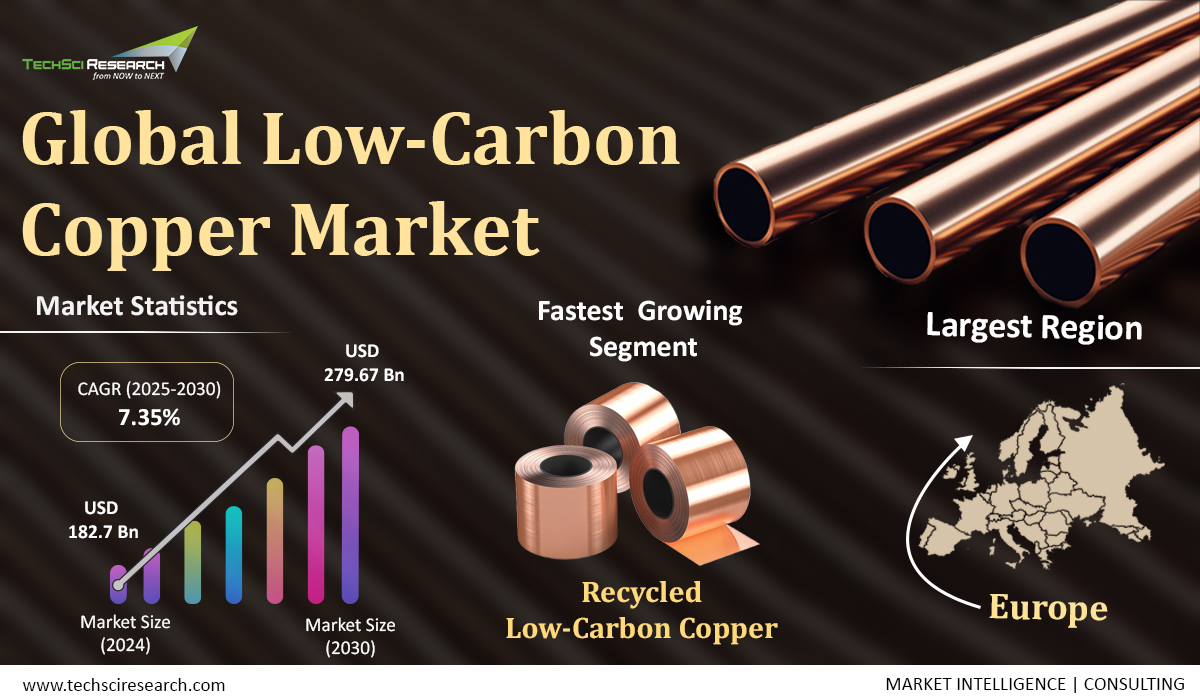 TECHSCI RESEARCH
from NOW to NEXT

Global Low-Carbon Copper Market

Market Statistics

CAGR (2025-2030)
7.35%

USD
279.67 Bn

USD
182.7 Bn

Market Size
(2024)

Market Size
(2030)

Fastest Growing Segment

Recycled Low-Carbon Copper

Largest Region

Europe

www.techsciresearch.com

MARKET INTELLIGENCE | CONSULTING