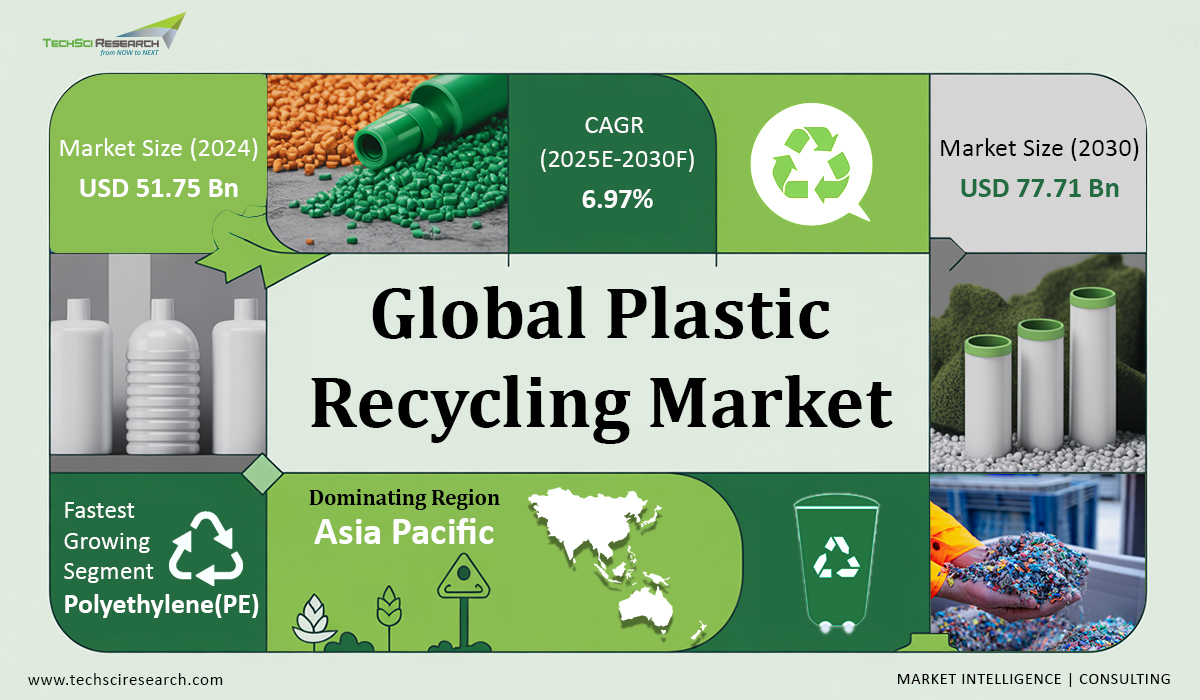 TECHSCI RESEARCH
from NOW to NEXT

Market Size (2024)
USD 51.75 Bn

CAGR
(2025E-2030F)
6.97%

Market Size (2030)
USD 77.71 Bn

Global Plastic Recycling Market

Fastest Growing Segment
Polyethylene(PE)

Dominating Region
Asia Pacific

www.techsciresearch.com

MARKET INTELLIGENCE | CONSULTING