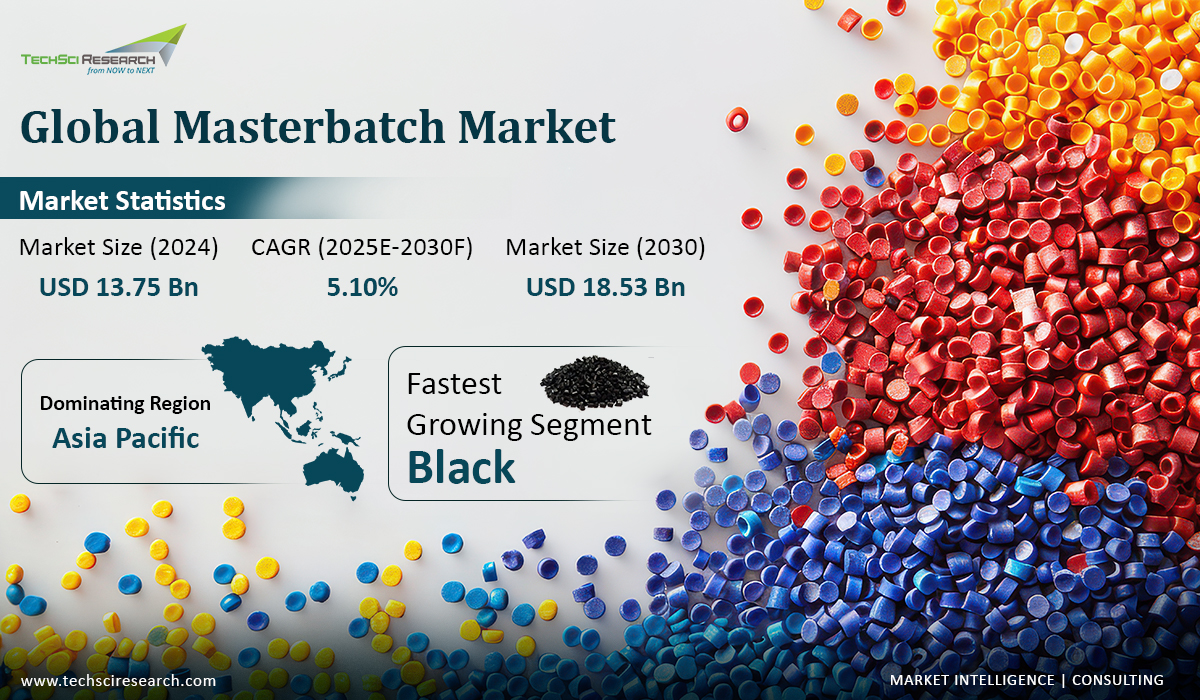 TECHSCI RESEARCH
from NOW to NEXT

Global Masterbatch Market

Market Statistics

Market Size (2024)
USD 13.75 Bn

CAGR (2025E-2030F)
5.10%

Market Size (2030)
USD 18.53 Bn

Dominating Region
Asia Pacific

Fastest Growing Segment
Black

www.techsciresearch.com

MARKET INTELLIGENCE | CONSULTING