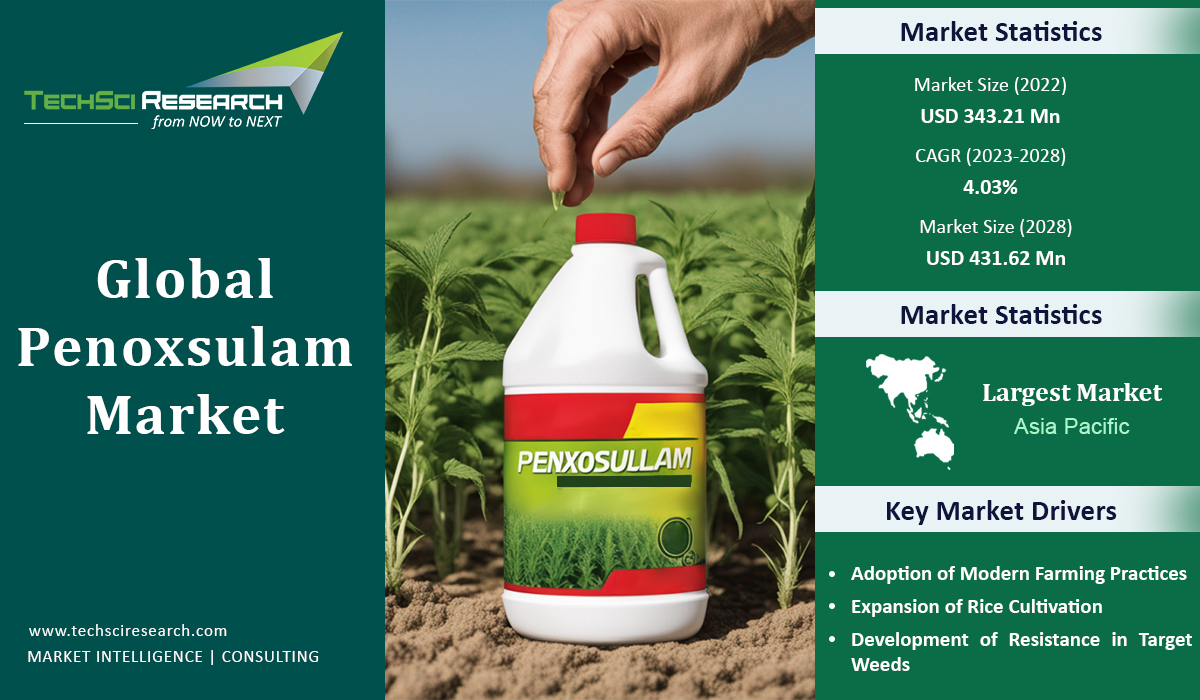 TECHSCI RESEARCH
from NOW to NEXT

Global Penoxsulam Market

www.techsciresearch.com
MARKET INTELLIGENCE | CONSULTING

PENXOSULLAM

Market Statistics

Market Size (2022)
USD 343.21 Mn

CAGR (2023-2028)
4.03%

Market Size (2028)
USD 431.62 Mn

Market Statistics

Largest Market
Asia Pacific

Key Market Drivers

• Adoption of Modern Farming Practices
• Expansion of Rice Cultivation
• Development of Resistance in Target Weeds