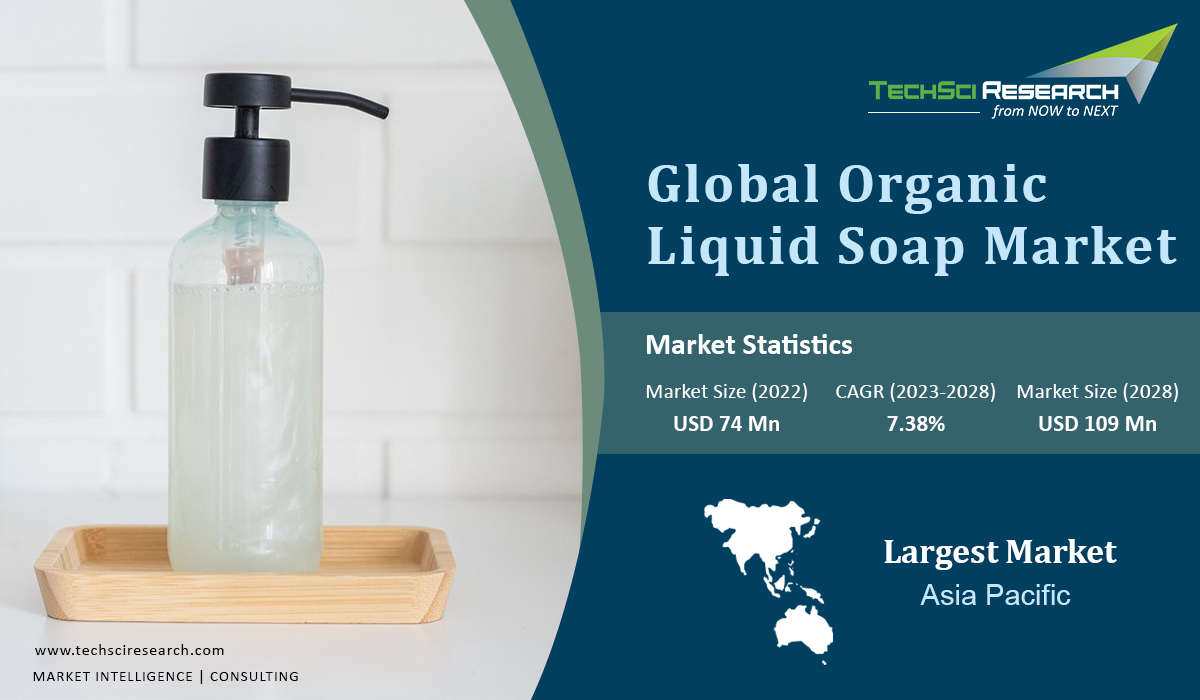 TECHSCI RESEARCH
from NOW to NEXT

Global Organic Liquid Soap Market

Market Statistics

| Market Size (2022) | CAGR (2023-2028) | Market Size (2028) |
|---|---|---|
| USD 74 Mn | 7.38% | USD 109 Mn |

Largest Market
Asia Pacific

www.techsciresearch.com
MARKET INTELLIGENCE | CONSULTING