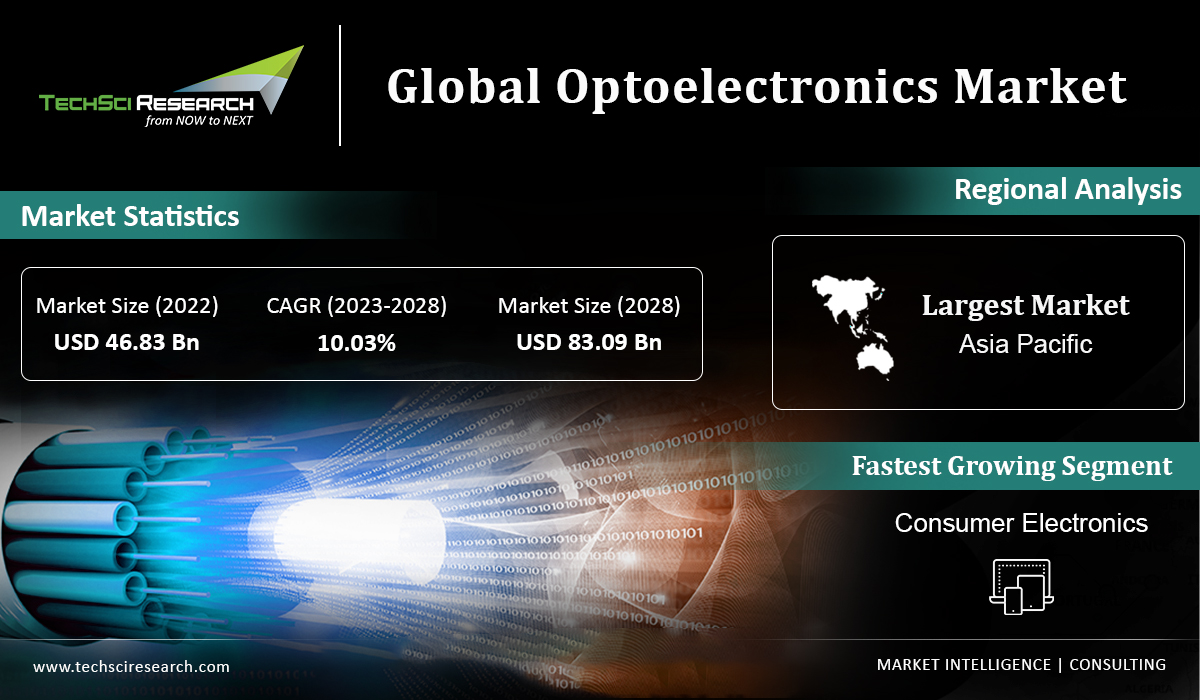 TECHSCI RESEARCH
from NOW to NEXT

Global Optoelectronics Market

Market Statistics

Market Size (2022)
USD 46.83 Bn

CAGR (2023-2028)
10.03%

Market Size (2028)
USD 83.09 Bn

Regional Analysis

Largest Market
Asia Pacific

Fastest Growing Segment

Consumer Electronics

www.techsciresearch.com

MARKET INTELLIGENCE | CONSULTING