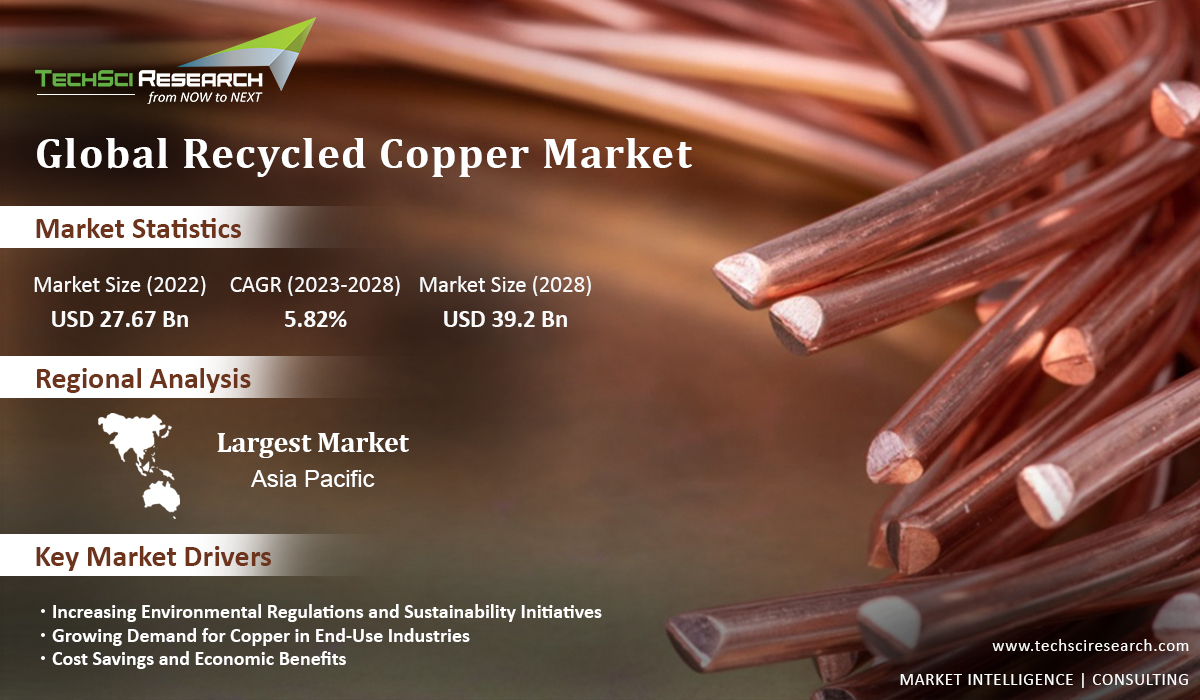 TECHSCI RESEARCH
from NOW to NEXT

Global Recycled Copper Market

Market Statistics

| Market Size (2022) | CAGR (2023-2028) | Market Size (2028) |
|---|---|---|
| USD 27.67 Bn | 5.82% | USD 39.2 Bn |

Regional Analysis

Largest Market
Asia Pacific

Key Market Drivers

• Increasing Environmental Regulations and Sustainability Initiatives
• Growing Demand for Copper in End-Use Industries
• Cost Savings and Economic Benefits

www.techsciresearch.com
MARKET INTELLIGENCE | CONSULTING