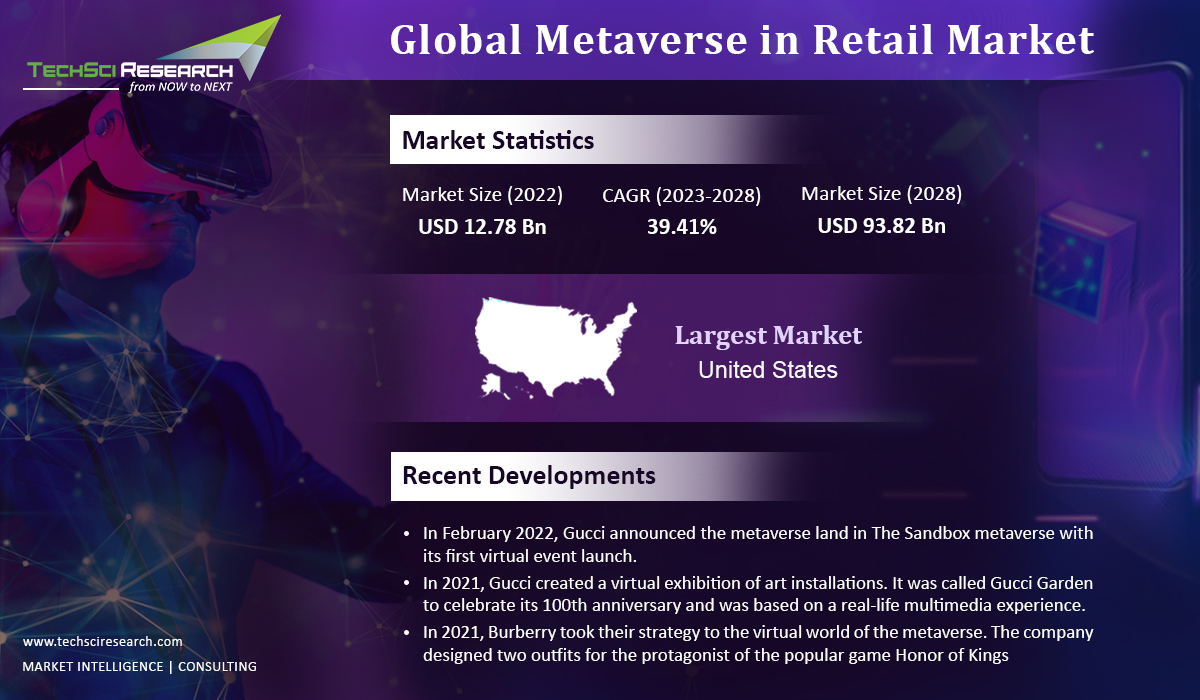 TECHSCI RESEARCH
from NOW to NEXT

Global Metaverse in Retail Market

Market Statistics

Market Size (2022)
USD 12.78 Bn

CAGR (2023-2028)
39.41%

Market Size (2028)
USD 93.82 Bn

Largest Market
United States

Recent Developments

• In February 2022, Gucci announced the metaverse land in The Sandbox metaverse with its first virtual event launch.
• In 2021, Gucci created a virtual exhibition of art installations. It was called Gucci Garden to celebrate its 100th anniversary and was based on a real-life multimedia experience.
• In 2021, Burberry took their strategy to the virtual world of the metaverse. The company designed two outfits for the protagonist of the popular game Honor of Kings

www.techsciresearch.com
MARKET INTELLIGENCE | CONSULTING