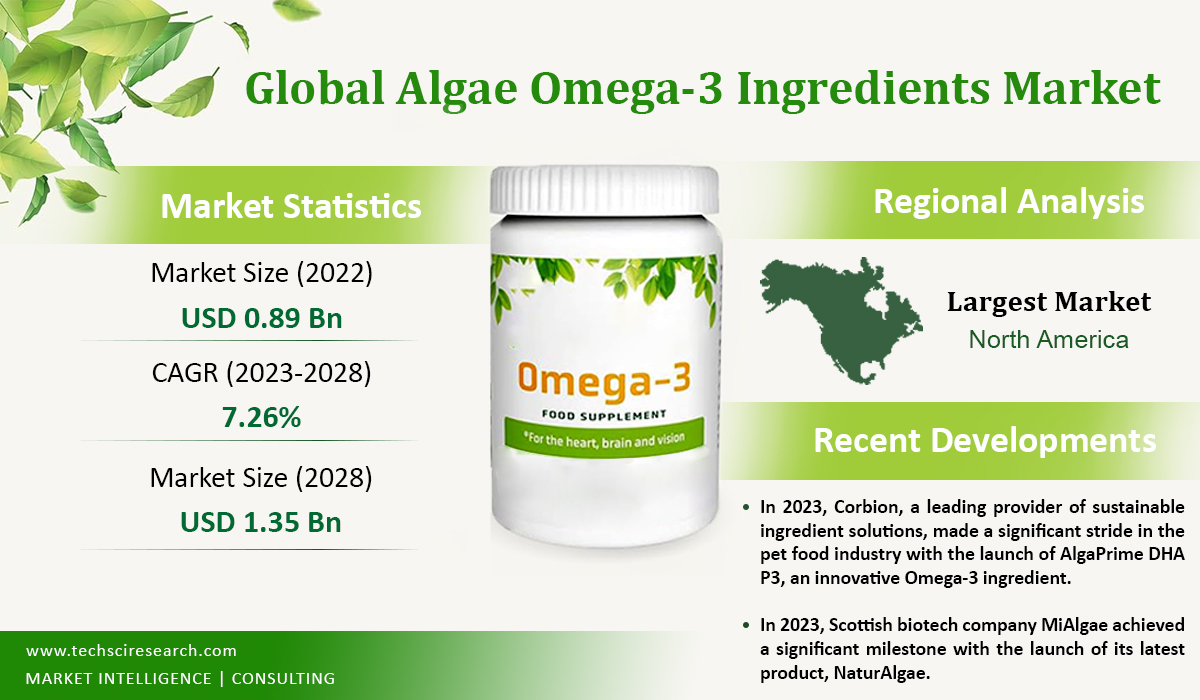 Global Algae Omega-3 Ingredients Market

Market Statistics

Market Size (2022)
USD 0.89 Bn

CAGR (2023-2028)
7.26%

Market Size (2028)
USD 1.35 Bn

Omega-3
FOOD SUPPLEMENT
*For the heart, brain and vision

Regional Analysis

Largest Market
North America

Recent Developments

• In 2023, Corbion, a leading provider of sustainable ingredient solutions, made a significant stride in the pet food industry with the launch of AlgaPrime DHA P3, an innovative Omega-3 ingredient.

• In 2023, Scottish biotech company MiAlgae achieved a significant milestone with the launch of its latest product, NaturAlgae.

www.techsciresearch.com
MARKET INTELLIGENCE | CONSULTING