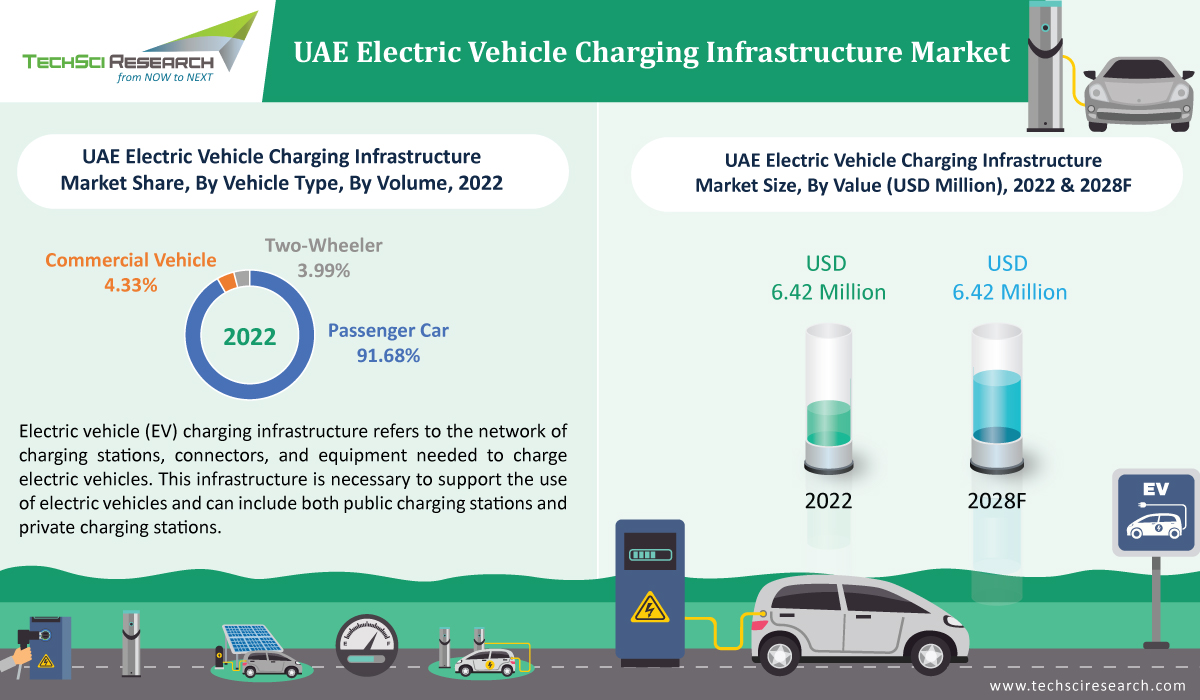 TECHSCI RESEARCH
from NOW to NEXT

UAE Electric Vehicle Charging Infrastructure Market

UAE Electric Vehicle Charging Infrastructure Market Share, By Vehicle Type, By Volume, 2022

Commercial Vehicle
4.33%

Two-Wheeler
3.99%

2022

Passenger Car
91.68%

Electric vehicle (EV) charging infrastructure refers to the network of charging stations, connectors, and equipment needed to charge electric vehicles. This infrastructure is necessary to support the use of electric vehicles and can include both public charging stations and private charging stations.

UAE Electric Vehicle Charging Infrastructure Market Size, By Value (USD Million), 2022 & 2028F

USD
6.42 Million

USD
6.42 Million

2022

2028F

EV

www.techsciresearch.com