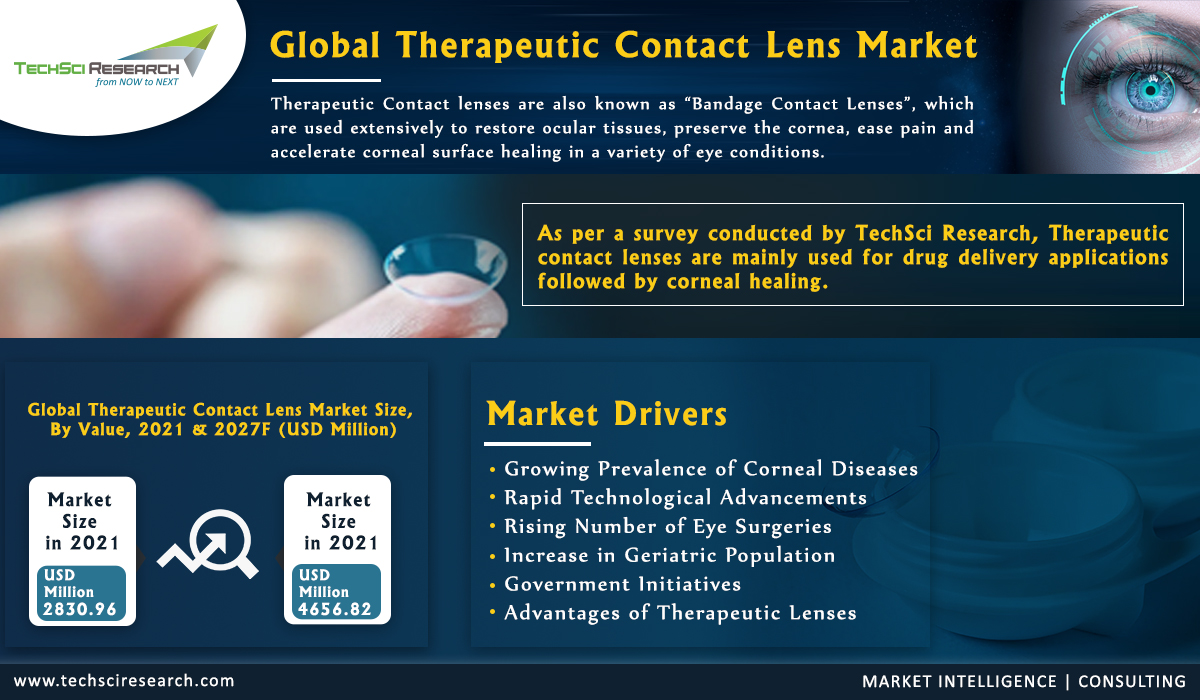 TECHSCI RESEARCH
from NOW to NEXT

Global Therapeutic Contact Lens Market

Therapeutic Contact lenses are also known as "Bandage Contact Lenses", which are used extensively to restore ocular tissues, preserve the cornea, ease pain and accelerate corneal surface healing in a variety of eye conditions.

As per a survey conducted by TechSci Research, Therapeutic contact lenses are mainly used for drug delivery applications followed by corneal healing.

Global Therapeutic Contact Lens Market Size, By Value, 2021 & 2027F (USD Million)

Market Size in 2021
USD Million 2830.96

Market Size in 2021
USD Million 4656.82

Market Drivers

• Growing Prevalence of Corneal Diseases
• Rapid Technological Advancements
• Rising Number of Eye Surgeries
• Increase in Geriatric Population
• Government Initiatives
• Advantages of Therapeutic Lenses

www.techsciresearch.com

MARKET INTELLIGENCE | CONSULTING