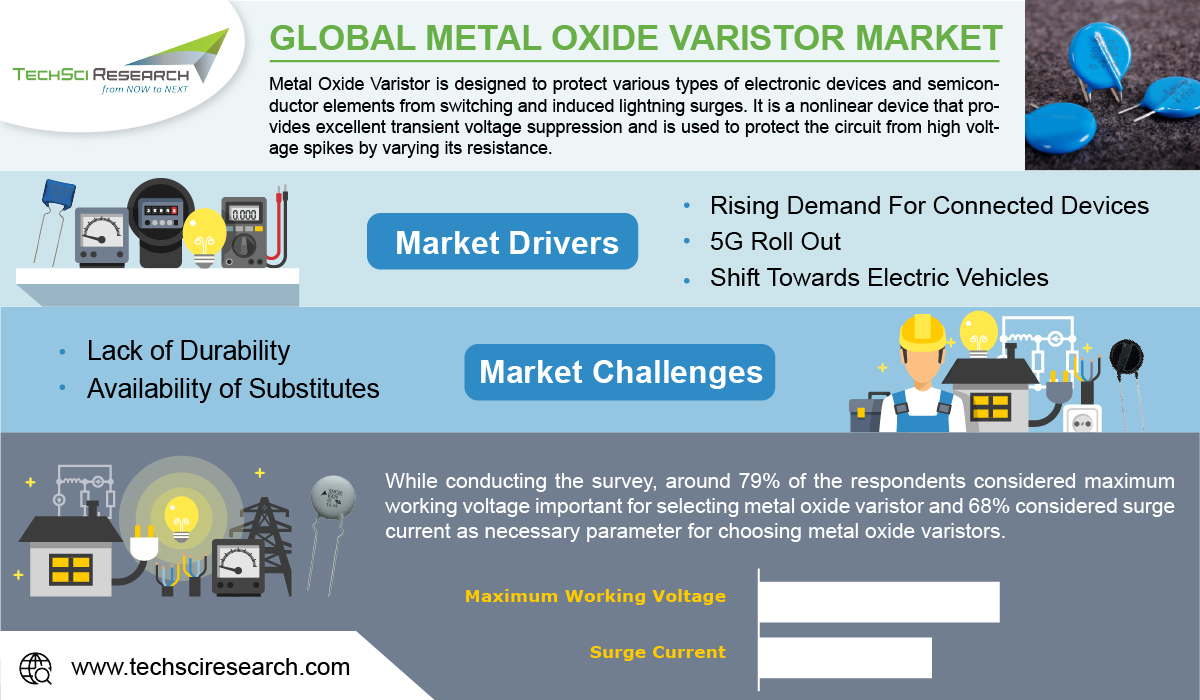 TECHSCI RESEARCH
from NOW to NEXT

GLOBAL METAL OXIDE VARISTOR MARKET

Metal Oxide Varistor is designed to protect various types of electronic devices and semiconductor elements from switching and induced lightning surges. It is a nonlinear device that provides excellent transient voltage suppression and is used to protect the circuit from high voltage spikes by varying its resistance.

Market Drivers

• Rising Demand For Connected Devices
• 5G Roll Out
• Shift Towards Electric Vehicles

• Lack of Durability
• Availability of Substitutes

Market Challenges

While conducting the survey, around 79% of the respondents considered maximum working voltage important for selecting metal oxide varistor and 68% considered surge current as necessary parameter for choosing metal oxide varistors.

Maximum Working Voltage

Surge Current

www.techsciresearch.com