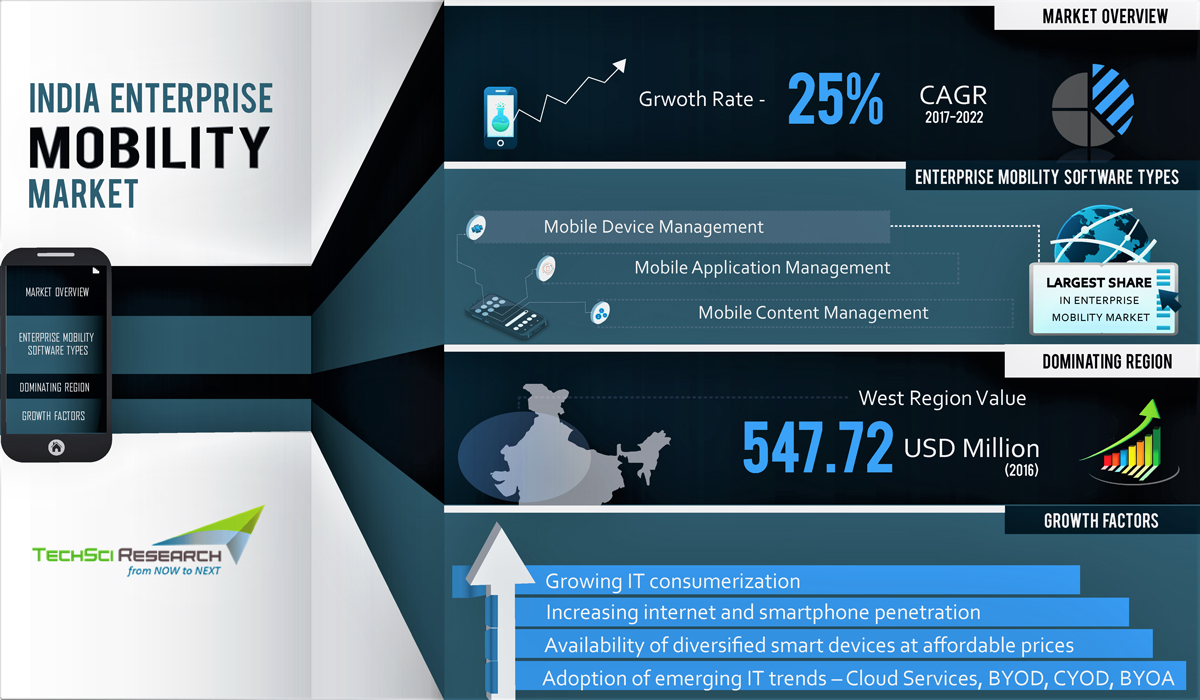 INDIA ENTERPRISE
MOBILITY
MARKET

MARKET OVERVIEW
ENTERPRISE MOBILITY SOFTWARE TYPES
DOMINATING REGION
GROWTH FACTORS

TECHSCI RESEARCH
from NOW to NEXT

MARKET OVERVIEW

Grwoth Rate - 25% CAGR 2017-2022

ENTERPRISE MOBILITY SOFTWARE TYPES

Mobile Device Management
Mobile Application Management
Mobile Content Management

LARGEST SHARE IN ENTERPRISE MOBILITY MARKET

DOMINATING REGION

West Region Value
547.72 USD Million (2016)

GROWTH FACTORS

Growing IT consumerization
Increasing internet and smartphone penetration
Availability of diversified smart devices at affordable prices
Adoption of emerging IT trends – Cloud Services, BYOD, CYOD, BYOA