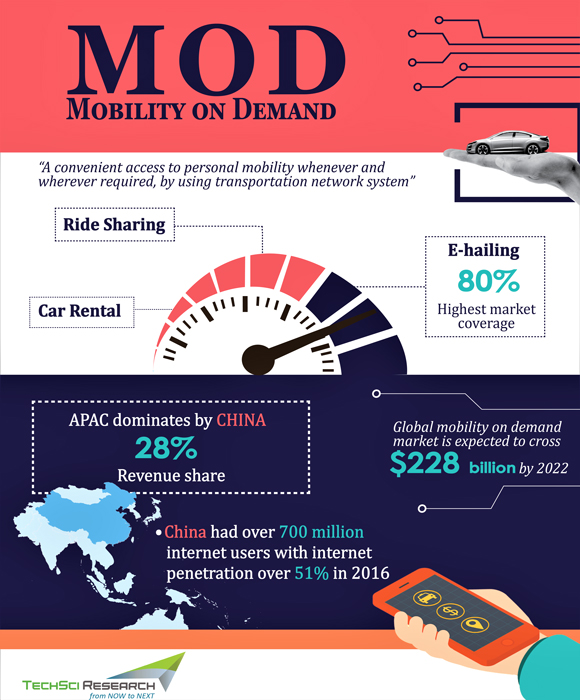 MOD
MOBILITY ON DEMAND

"A convenient access to personal mobility whenever and wherever required, by using transportation network system"

Ride Sharing

Car Rental

E-hailing
80%
Highest market coverage

APAC dominates by CHINA
28%
Revenue share

Global mobility on demand market is expected to cross
$228 billion by 2022

• China had over 700 million internet users with internet penetration over 51% in 2016

TECHSCI RESEARCH
from NOW to NEXT