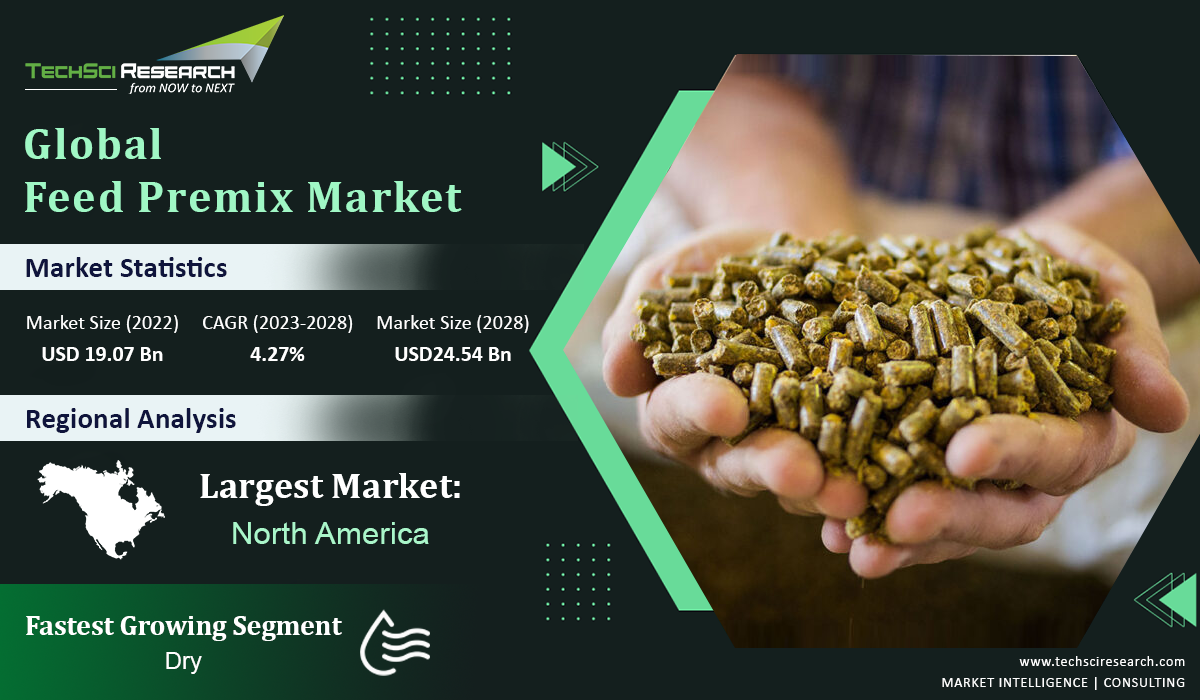 TECHSCI RESEARCH
from NOW to NEXT

Global
Feed Premix Market

Market Statistics

| Market Size (2022) | CAGR (2023-2028) | Market Size (2028) |
|---|---|---|
| USD 19.07 Bn | 4.27% | USD24.54 Bn |

Regional Analysis

Largest Market:
North America

Fastest Growing Segment
Dry

www.techsciresearch.com
MARKET INTELLIGENCE | CONSULTING