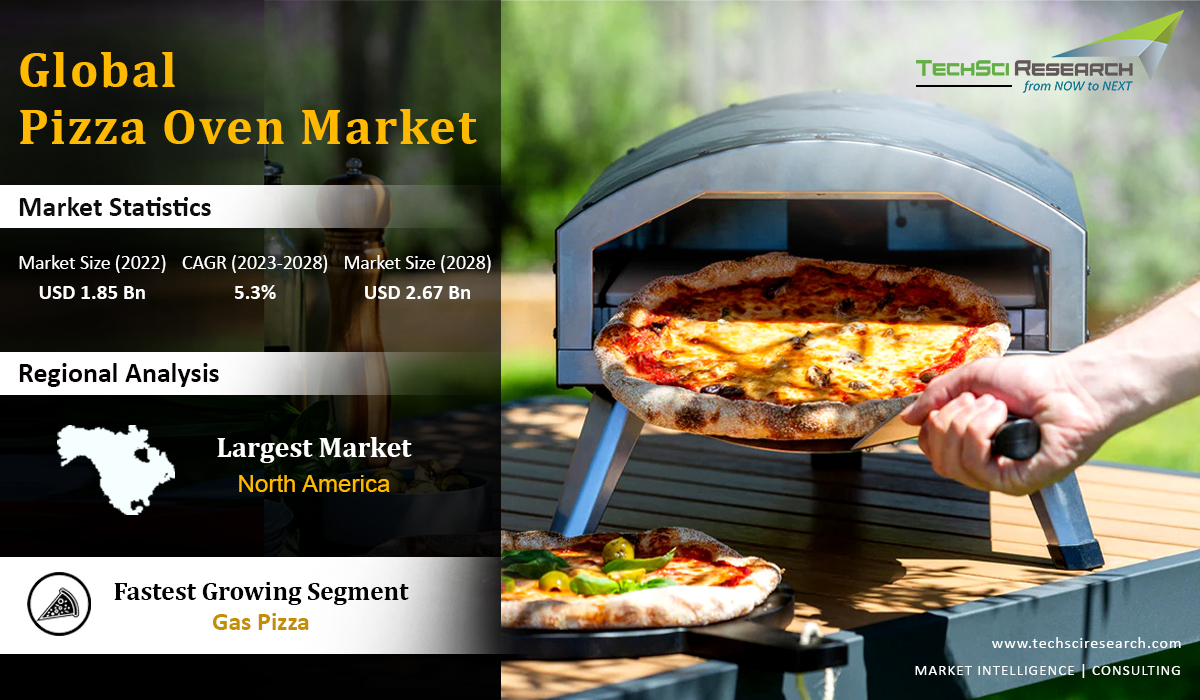 Global Pizza Oven Market

TECHSCI RESEARCH
from NOW to NEXT

Market Statistics

| Market Size (2022) | CAGR (2023-2028) | Market Size (2028) |
|---|---|---|
| USD 1.85 Bn | 5.3% | USD 2.67 Bn |

Regional Analysis

Largest Market
North America

Fastest Growing Segment
Gas Pizza

www.techsciresearch.com
MARKET INTELLIGENCE | CONSULTING