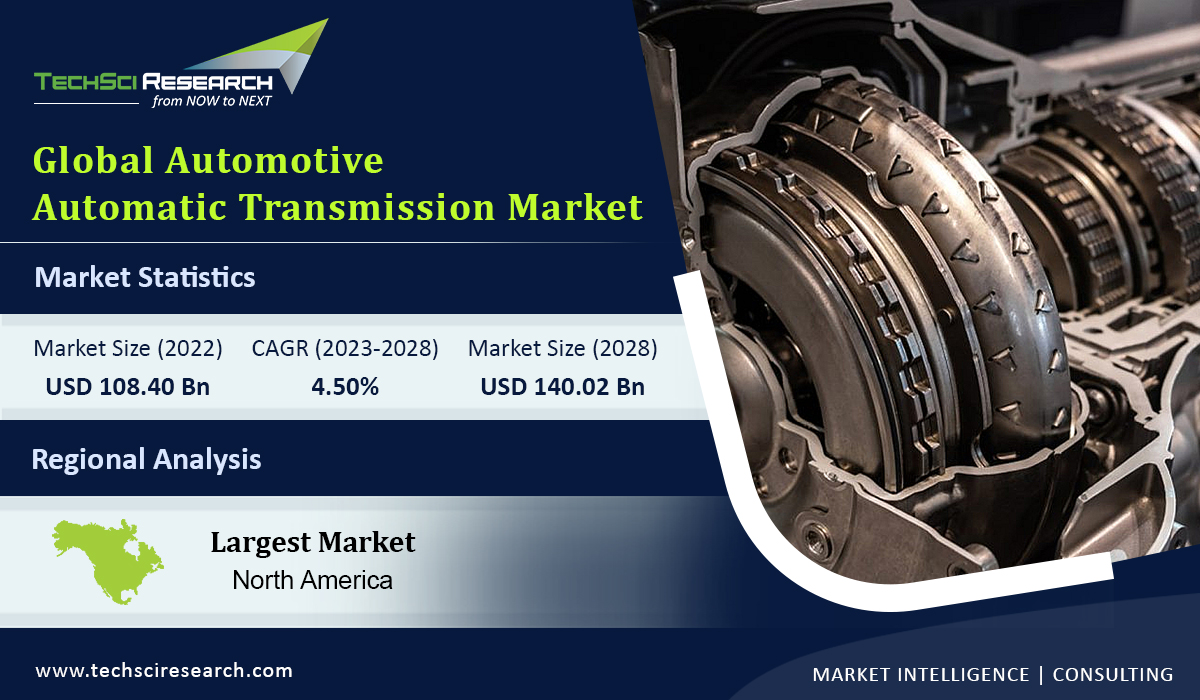 TECHSCI RESEARCH
from NOW to NEXT

Global Automotive Automatic Transmission Market

Market Statistics

| Market Size (2022) | CAGR (2023-2028) | Market Size (2028) |
|---|---|---|
| USD 108.40 Bn | 4.50% | USD 140.02 Bn |

Regional Analysis

Largest Market
North America

www.techsciresearch.com

MARKET INTELLIGENCE | CONSULTING